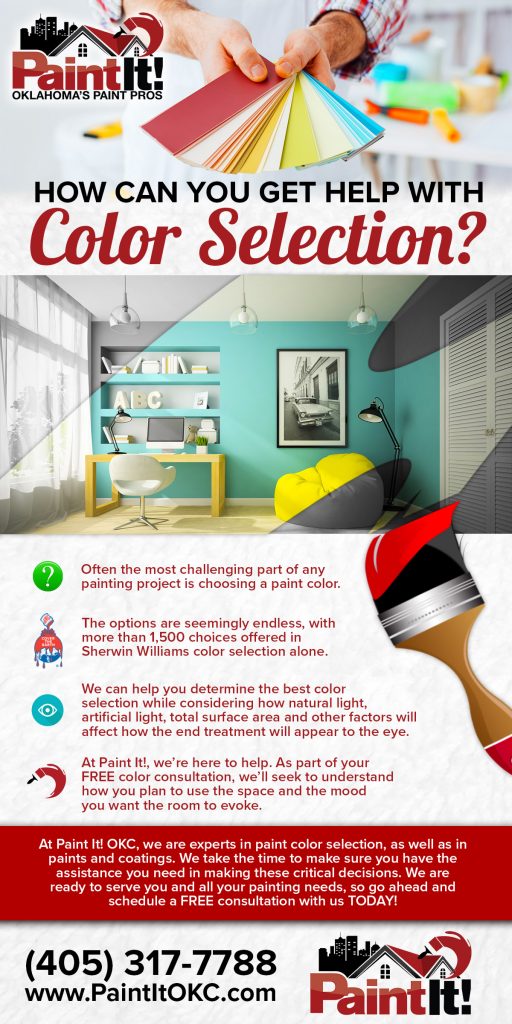 Paint It!
OKLAHOMA'S PAINT PROS

HOW CAN YOU GET HELP WITH
Color Selection?

ABC

Often the most challenging part of any painting project is choosing a paint color.

The options are seemingly endless, with more than 1,500 choices offered in Sherwin Williams color selection alone.

We can help you determine the best color selection while considering how natural light, artificial light, total surface area and other factors will affect how the end treatment will appear to the eye.

At Paint It!, we're here to help. As part of your FREE color consultation, we'll seek to understand how you plan to use the space and the mood you want the room to evoke.

At Paint It! OKC, we are experts in paint color selection, as well as in paints and coatings. We take the time to make sure you have the assistance you need in making these critical decisions. We are ready to serve you and all your painting needs, so go ahead and schedule a FREE consultation with us TODAY!

(405) 317-7788
www.PaintItOKC.com

Paint It!